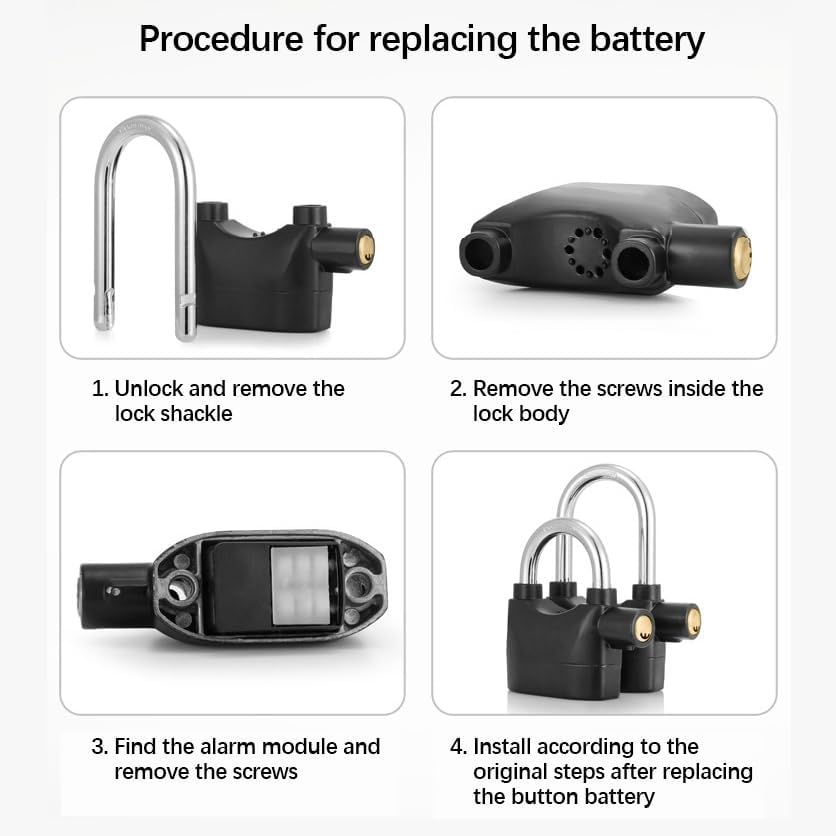 Procedure for replacing the battery

1. Unlock and remove the lock shackle

2. Remove the screws inside the lock body

3. Find the alarm module and remove the screws

4. Install according to the original steps after replacing the button battery