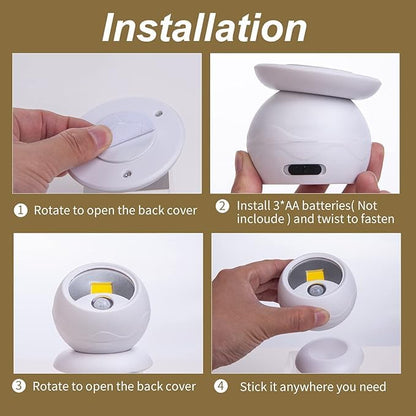 Installation

① Rotate to open the back cover

② Install 3*AA batteries( Not incloude ) and twist to fasten

③ Rotate to open the back cover

④ Stick it anywhere you need