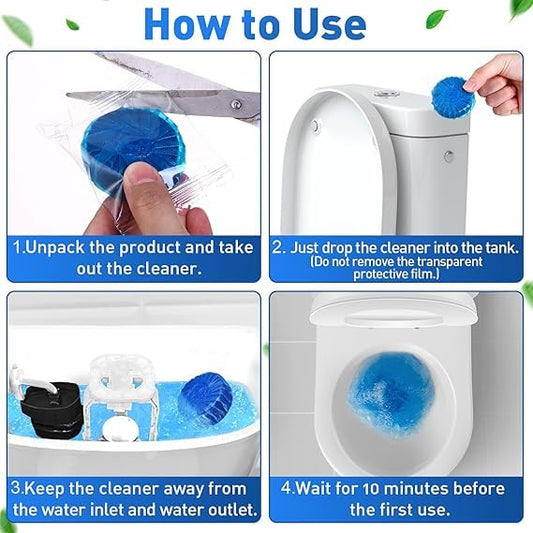 How to Use

1.Unpack the product and take out the cleaner.

2. Just drop the cleaner into the tank. (Do not remove the transparent protective film.)

3.Keep the cleaner away from the water inlet and water outlet.

4.Wait for 10 minutes before the first use.