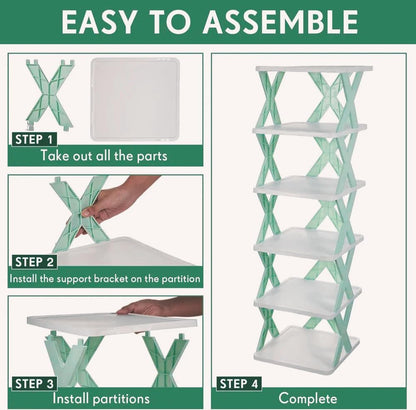 EASY TO ASSEMBLE

STEP 1
Take out all the parts

STEP 2
Install the support bracket on the partition

STEP 3
Install partitions

STEP 4
Complete